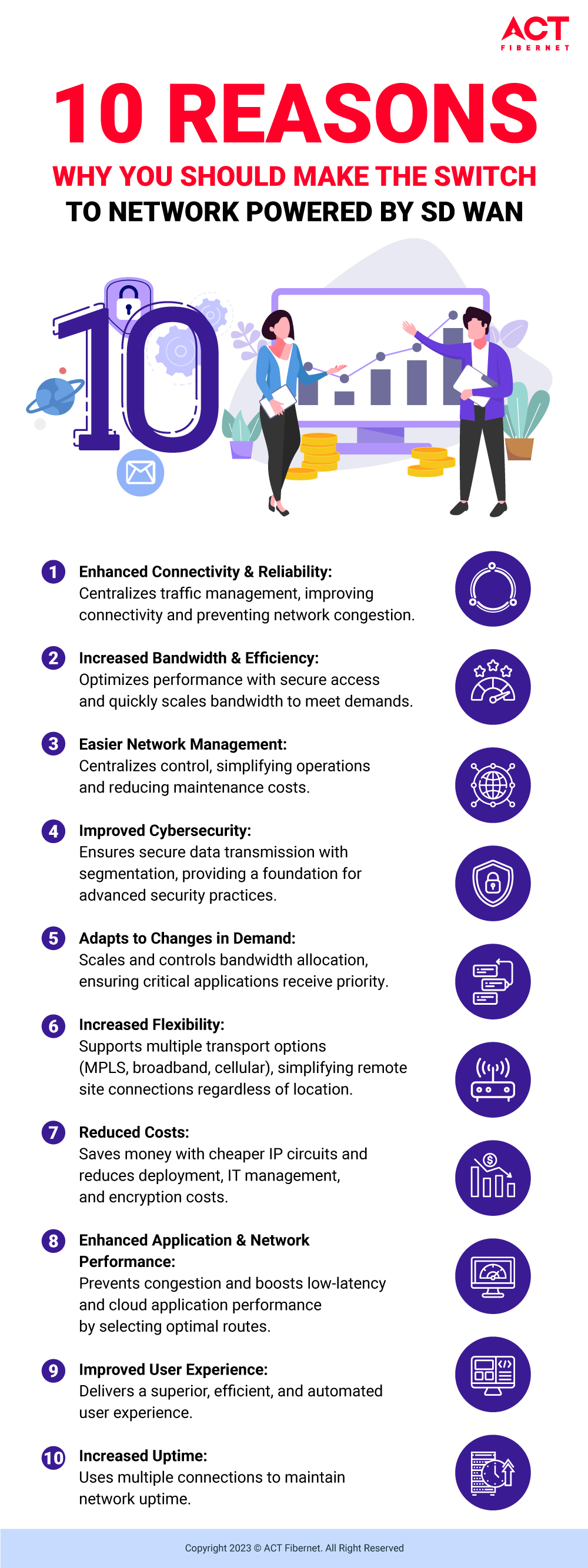 ACT FIBERNET

10 REASONS

WHY YOU SHOULD MAKE THE SWITCH

TO NETWORK POWERED BY SD WAN

10

1 Enhanced Connectivity & Reliability: Centralizes traffic management, improving connectivity and preventing network congestion.

2 Increased Bandwidth & Efficiency: Optimizes performance with secure access and quickly scales bandwidth to meet demands.

3 Easier Network Management: Centralizes control, simplifying operations and reducing maintenance costs.

4 Improved Cybersecurity: Ensures secure data transmission with segmentation, providing a foundation for advanced security practices.

5 Adapts to Changes in Demand: Scales and controls bandwidth allocation, ensuring critical applications receive priority.

6 Increased Flexibility: Supports multiple transport options (MPLS, broadband, cellular), simplifying remote site connections regardless of location.

7 Reduced Costs: Saves money with cheaper IP circuits and reduces deployment, IT management, and encryption costs.

8 Enhanced Application & Network Performance: Prevents congestion and boosts low-latency and cloud application performance by selecting optimal routes.

9 Improved User Experience: Delivers a superior, efficient, and automated user experience.

10 Increased Uptime: Uses multiple connections to maintain network uptime.

Copyright 2023 © ACT Fibernet. All Right Reserved