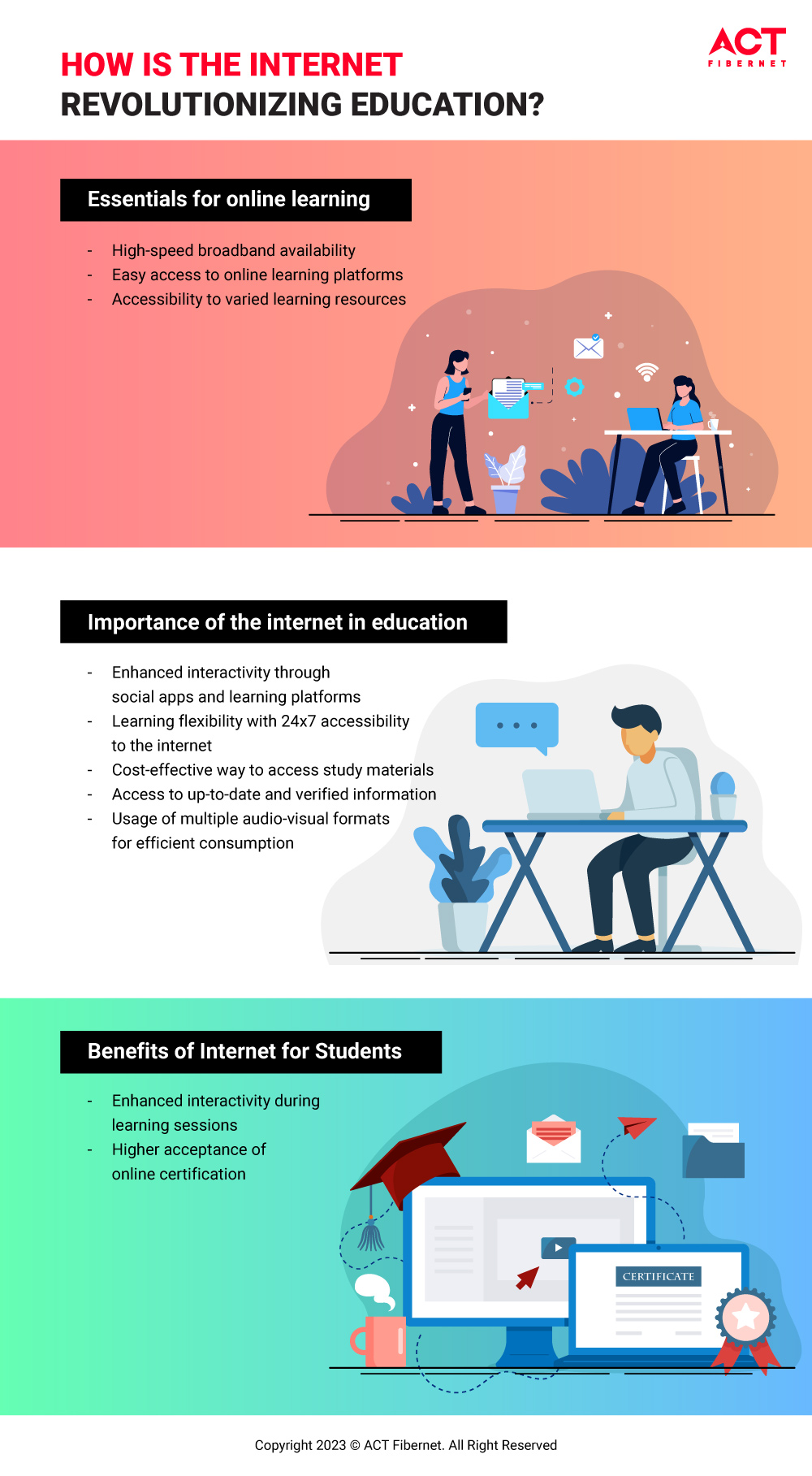 HOW IS THE INTERNET REVOLUTIONIZING EDUCATION?

ACT FIBERNET

Essentials for online learning

- High-speed broadband availability
- Easy access to online learning platforms
- Accessibility to varied learning resources

Importance of the internet in education

- Enhanced interactivity through social apps and learning platforms
- Learning flexibility with 24x7 accessibility to the internet
- Cost-effective way to access study materials
- Access to up-to-date and verified information
- Usage of multiple audio-visual formats for efficient consumption

Benefits of Internet for Students

- Enhanced interactivity during learning sessions
- Higher acceptance of online certification

CERTIFICATE

Copyright 2023 © ACT Fibernet. All Right Reserved