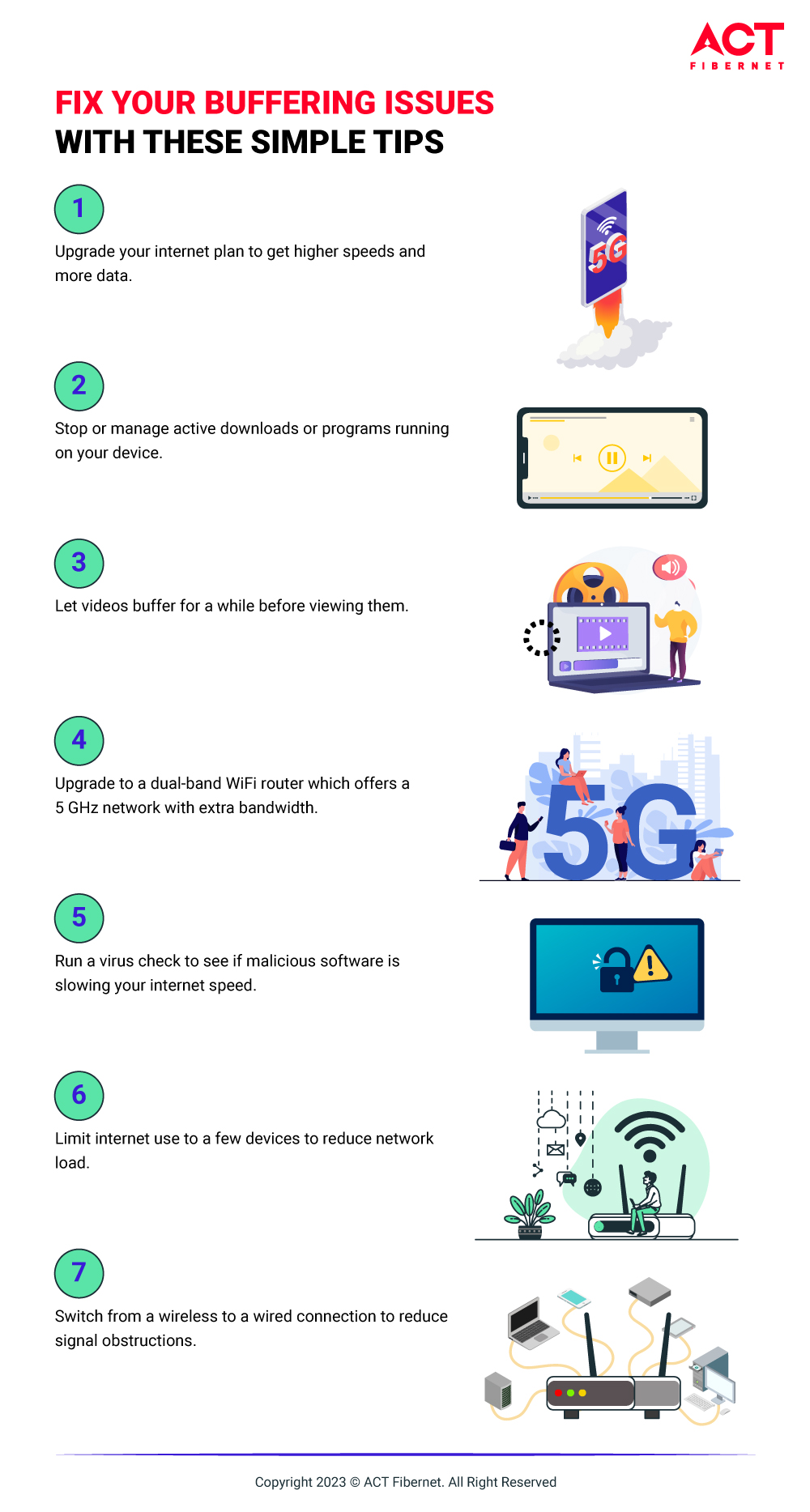 ACT
FIBERNET

FIX YOUR BUFFERING ISSUES
WITH THESE SIMPLE TIPS

1
Upgrade your internet plan to get higher speeds and more data.

5G

2
Stop or manage active downloads or programs running on your device.

3
Let videos buffer for a while before viewing them.

4
Upgrade to a dual-band WiFi router which offers a 5 GHz network with extra bandwidth.

5G

5
Run a virus check to see if malicious software is slowing your internet speed.

6
Limit internet use to a few devices to reduce network load.

7
Switch from a wireless to a wired connection to reduce signal obstructions.

Copyright 2023 © ACT Fibernet. All Right Reserved