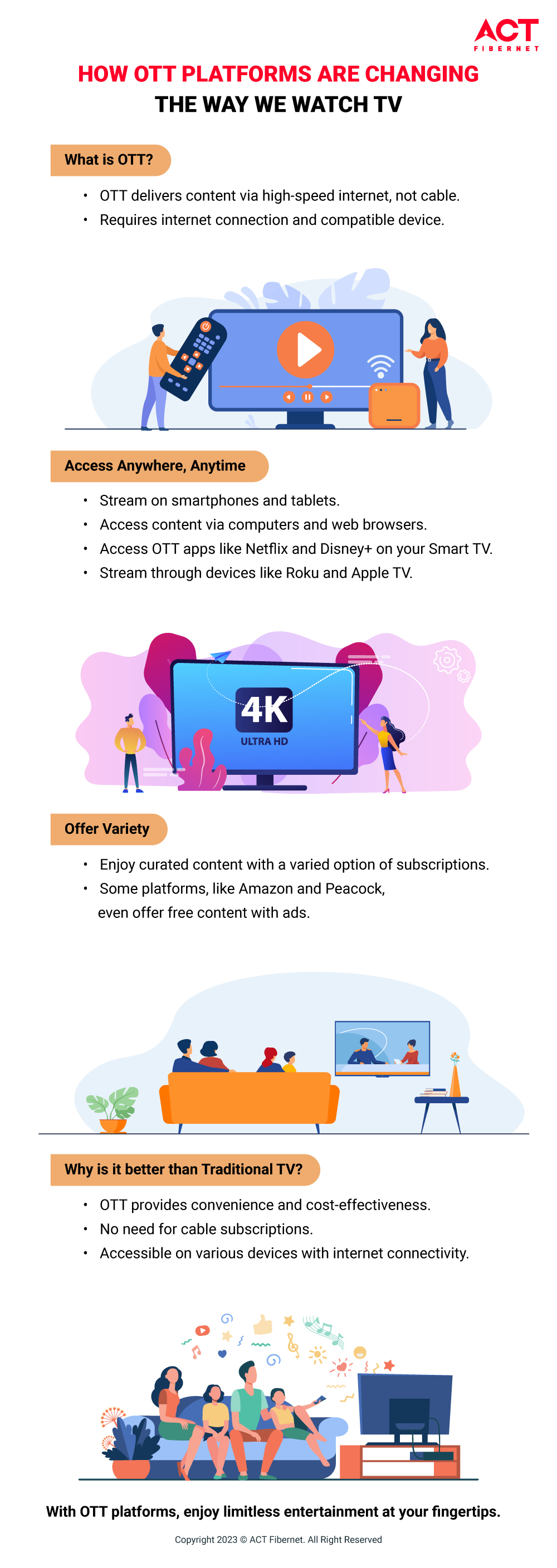 ACT
FIBERNET

HOW OTT PLATFORMS ARE CHANGING
THE WAY WE WATCH TV

What is OTT?

• OTT delivers content via high-speed internet, not cable.
• Requires internet connection and compatible device.

Access Anywhere, Anytime

• Stream on smartphones and tablets.
• Access content via computers and web browsers.
• Access OTT apps like Netflix and Disney+ on your Smart TV.
• Stream through devices like Roku and Apple TV.

4K
ULTRA HD

Offer Variety

• Enjoy curated content with a varied option of subscriptions.
• Some platforms, like Amazon and Peacock, even offer free content with ads.

Why is it better than Traditional TV?

• OTT provides convenience and cost-effectiveness.
• No need for cable subscriptions.
• Accessible on various devices with internet connectivity.

With OTT platforms, enjoy limitless entertainment at your fingertips.

Copyright 2023 © ACT Fibernet. All Right Reserved