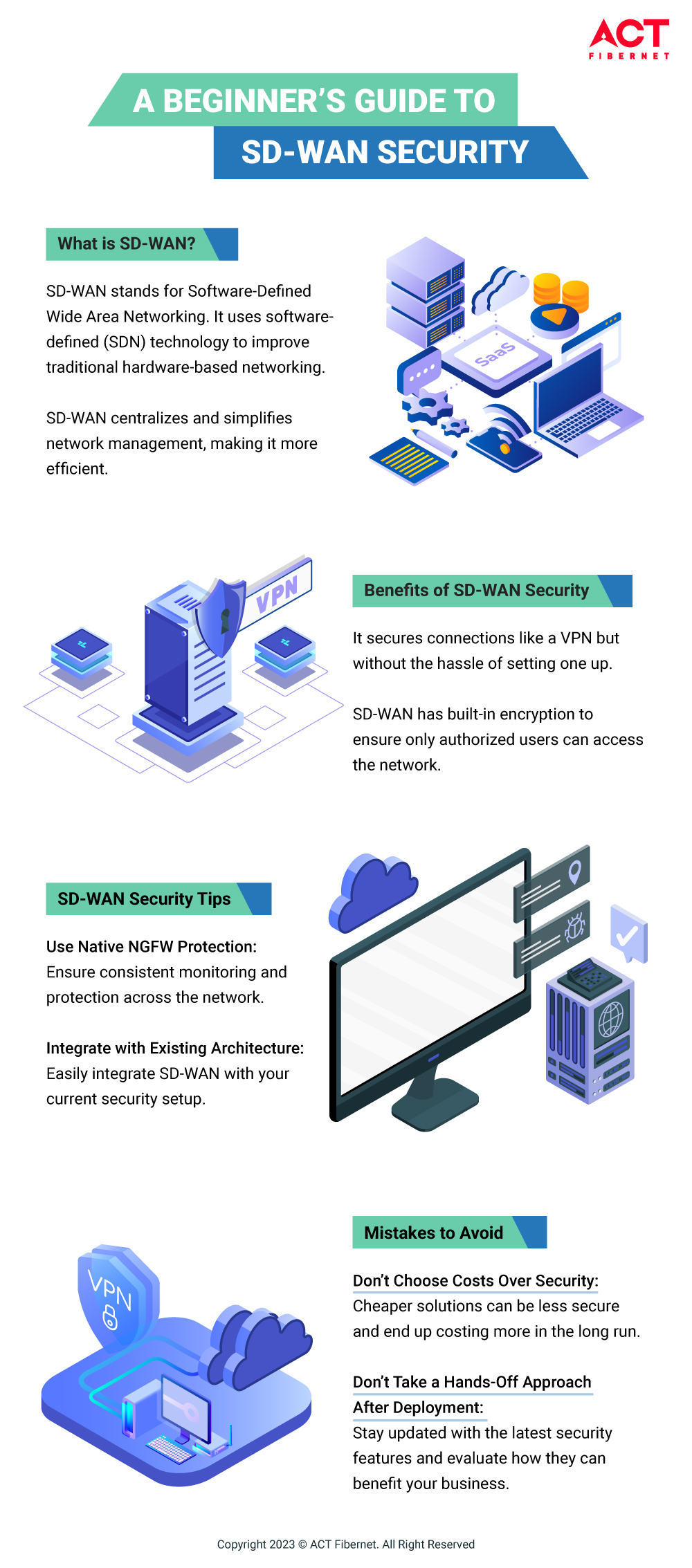 ACT
FIBERNET

A BEGINNER'S GUIDE TO
SD-WAN SECURITY

What is SD-WAN?

SD-WAN stands for Software-Defined Wide Area Networking. It uses software-defined (SDN) technology to improve traditional hardware-based networking.

SD-WAN centralizes and simplifies network management, making it more efficient.

SaaS

VPN

Benefits of SD-WAN Security

It secures connections like a VPN but without the hassle of setting one up.

SD-WAN has built-in encryption to ensure only authorized users can access the network.

SD-WAN Security Tips

Use Native NGFW Protection:
Ensure consistent monitoring and protection across the network.

Integrate with Existing Architecture:
Easily integrate SD-WAN with your current security setup.

VPN

Mistakes to Avoid

Don't Choose Costs Over Security:
Cheaper solutions can be less secure and end up costing more in the long run.

Don't Take a Hands-Off Approach After Deployment:
Stay updated with the latest security features and evaluate how they can benefit your business.

Copyright 2023 © ACT Fibernet. All Right Reserved