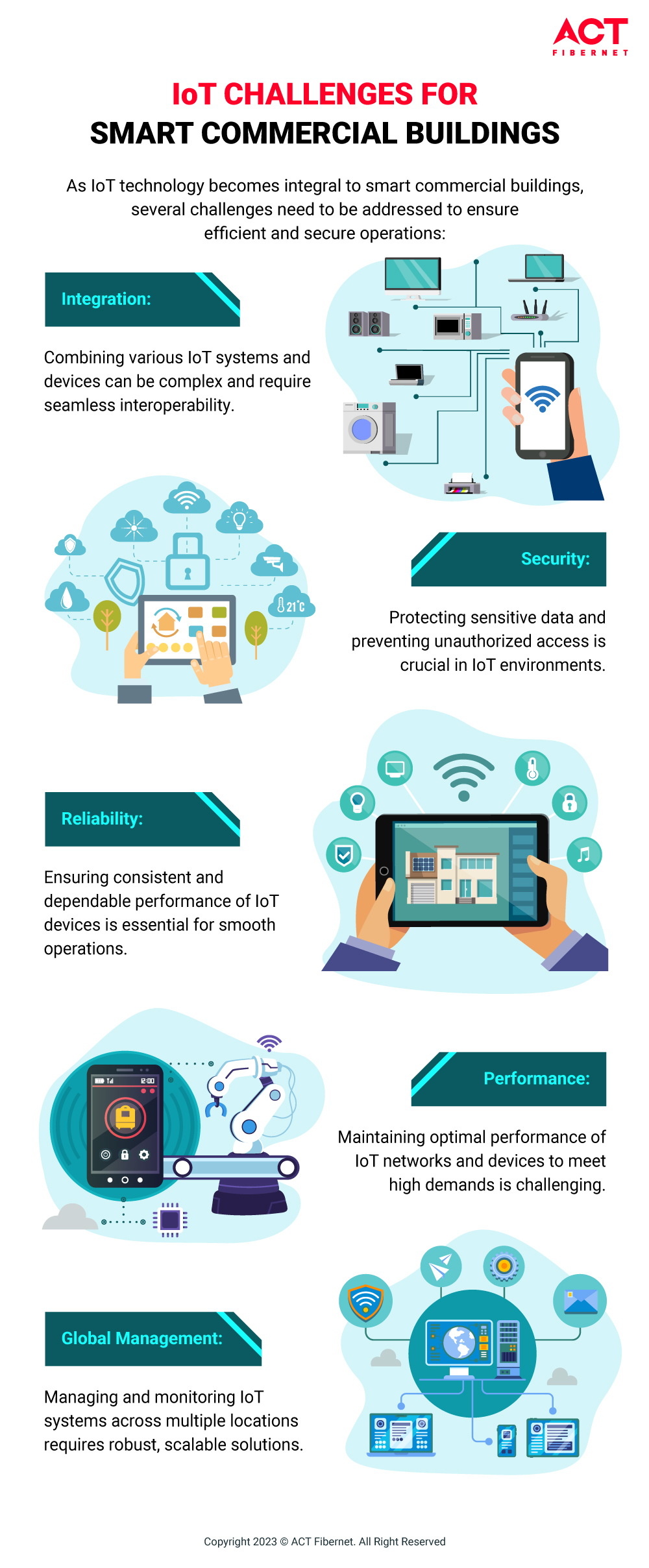 ACT
FIBERNET

IoT CHALLENGES FOR
SMART COMMERCIAL BUILDINGS

As IoT technology becomes integral to smart commercial buildings, several challenges need to be addressed to ensure efficient and secure operations:

Integration:

Combining various IoT systems and devices can be complex and require seamless interoperability.

21°C

Security:

Protecting sensitive data and preventing unauthorized access is crucial in IoT environments.

Reliability:

Ensuring consistent and dependable performance of IoT devices is essential for smooth operations.

12:00

Performance:

Maintaining optimal performance of IoT networks and devices to meet high demands is challenging.

Global Management:

Managing and monitoring IoT systems across multiple locations requires robust, scalable solutions.

Copyright 2023 © ACT Fibernet. All Right Reserved