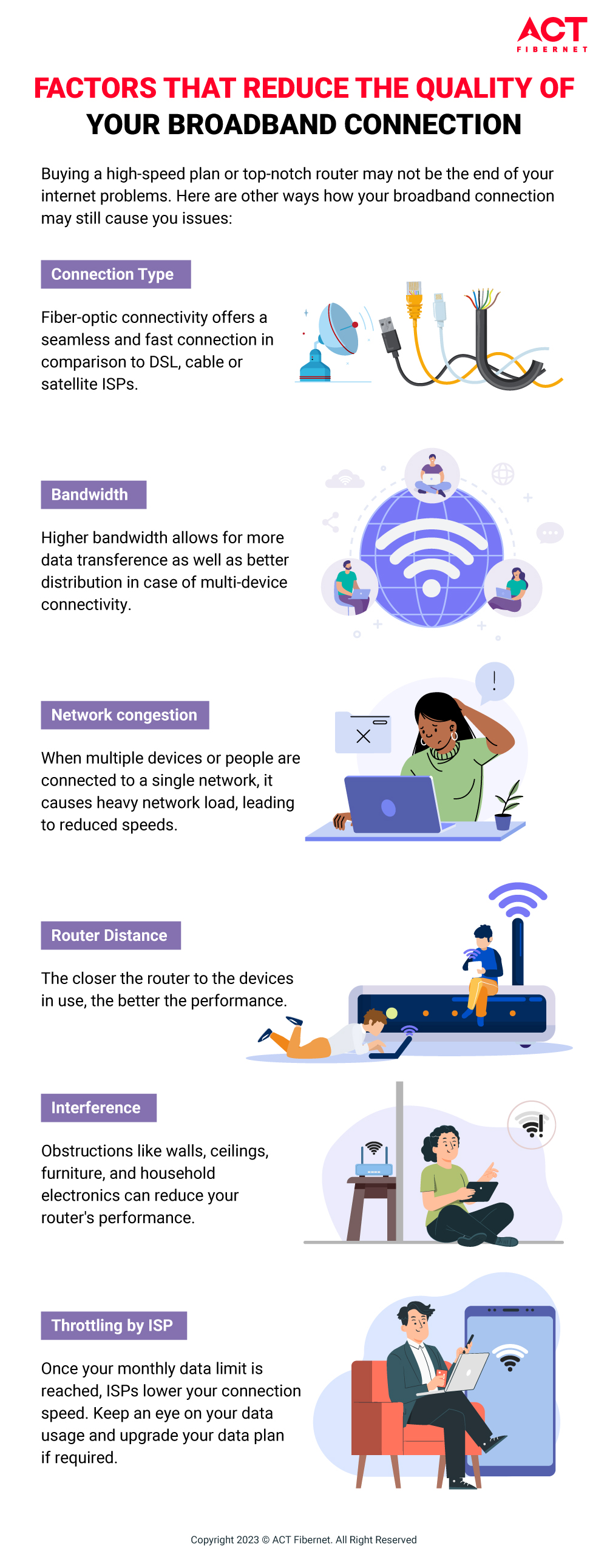 ACT
FIBERNET

FACTORS THAT REDUCE THE QUALITY OF YOUR BROADBAND CONNECTION

Buying a high-speed plan or top-notch router may not be the end of your internet problems. Here are other ways how your broadband connection may still cause you issues:

Connection Type

Fiber-optic connectivity offers a seamless and fast connection in comparison to DSL, cable or satellite ISPs.

Bandwidth

Higher bandwidth allows for more data transference as well as better distribution in case of multi-device connectivity.

Network congestion

When multiple devices or people are connected to a single network, it causes heavy network load, leading to reduced speeds.

Router Distance

The closer the router to the devices in use, the better the performance.

Interference

Obstructions like walls, ceilings, furniture, and household electronics can reduce your router's performance.

Throttling by ISP

Once your monthly data limit is reached, ISPs lower your connection speed. Keep an eye on your data usage and upgrade your data plan if required.

Copyright 2023 © ACT Fibernet. All Right Reserved