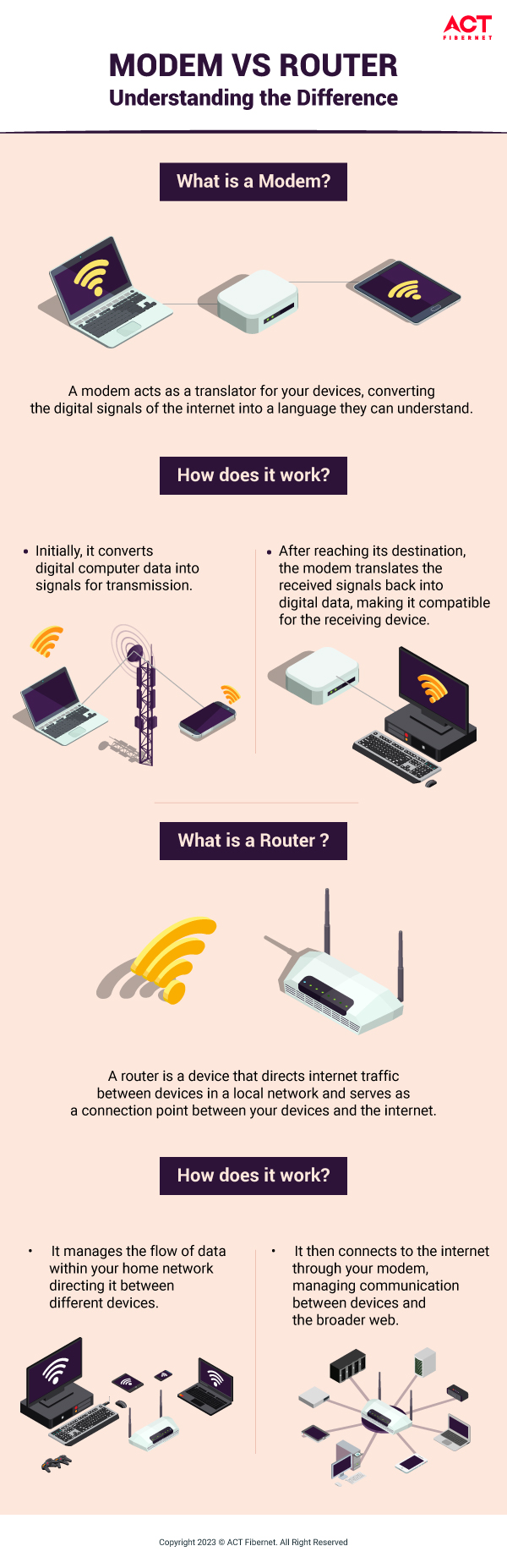 ACT
FIBERNET

MODEM VS ROUTER
Understanding the Difference

What is a Modem?

A modem acts as a translator for your devices, converting the digital signals of the internet into a language they can understand.

How does it work?

• Initially, it converts digital computer data into signals for transmission.

• After reaching its destination, the modem translates the received signals back into digital data, making it compatible for the receiving device.

What is a Router ?

A router is a device that directs internet traffic between devices in a local network and serves as a connection point between your devices and the internet.

How does it work?

• It manages the flow of data within your home network directing it between different devices.

• It then connects to the internet through your modem, managing communication between devices and the broader web.

Copyright 2023 © ACT Fibernet. All Right Reserved