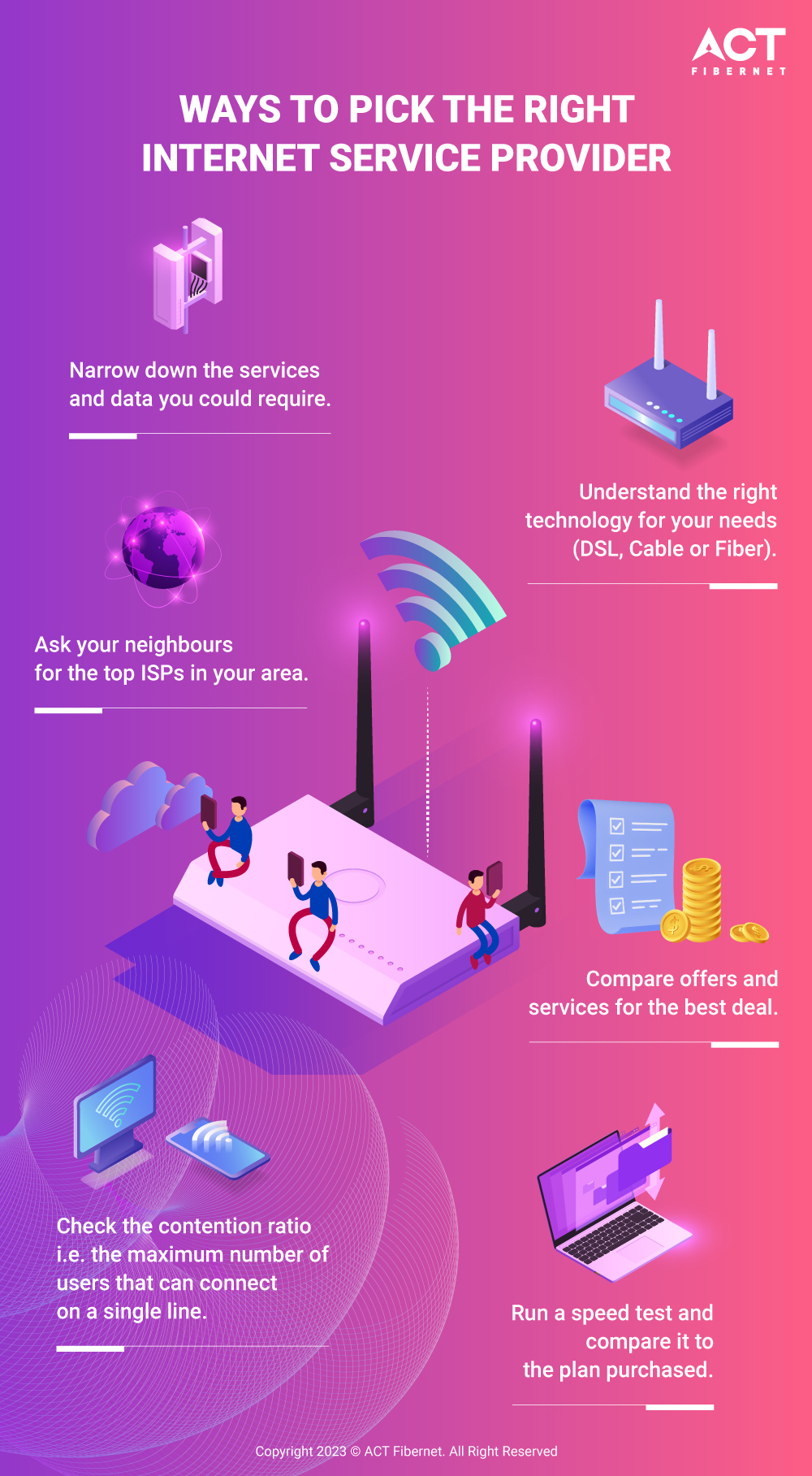 ACT
FIBERNET

WAYS TO PICK THE RIGHT INTERNET SERVICE PROVIDER

Narrow down the services and data you could require.

Understand the right technology for your needs (DSL, Cable or Fiber).

Ask your neighbours for the top ISPs in your area.

Compare offers and services for the best deal.

Check the contention ratio i.e. the maximum number of users that can connect on a single line.

Run a speed test and compare it to the plan purchased.

Copyright 2023 © ACT Fibernet. All Right Reserved