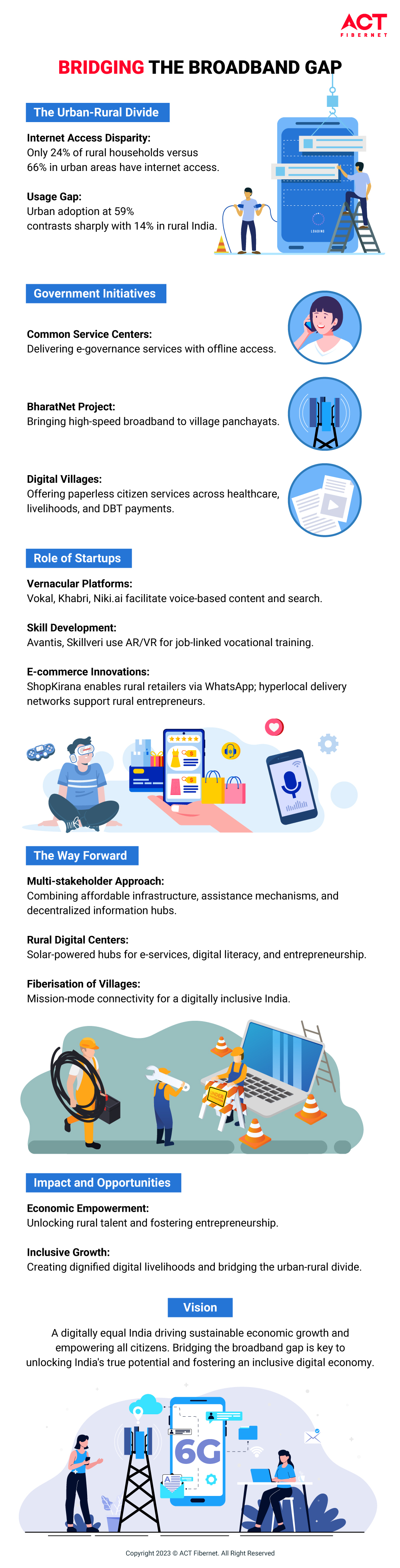 ACT FIBERNET

BRIDGING THE BROADBAND GAP

The Urban-Rural Divide

Internet Access Disparity:
Only 24% of rural households versus 66% in urban areas have internet access.

Usage Gap:
Urban adoption at 59% contrasts sharply with 14% in rural India.

LOADING

Government Initiatives

Common Service Centers:
Delivering e-governance services with offline access.

BharatNet Project:
Bringing high-speed broadband to village panchayats.

Digital Villages:
Offering paperless citizen services across healthcare, livelihoods, and DBT payments.

Role of Startups

Vernacular Platforms:
Vokal, Khabri, Niki.ai facilitate voice-based content and search.

Skill Development:
Avantis, Skillveri use AR/VR for job-linked vocational training.

E-commerce Innovations:
ShopKirana enables rural retailers via WhatsApp; hyperlocal delivery networks support rural entrepreneurs.

The Way Forward

Multi-stakeholder Approach:
Combining affordable infrastructure, assistance mechanisms, and decentralized information hubs.

Rural Digital Centers:
Solar-powered hubs for e-services, digital literacy, and entrepreneurship.

Fiberisation of Villages:
Mission-mode connectivity for a digitally inclusive India.

Impact and Opportunities

Economic Empowerment:
Unlocking rural talent and fostering entrepreneurship.

Inclusive Growth:
Creating dignified digital livelihoods and bridging the urban-rural divide.

Vision

A digitally equal India driving sustainable economic growth and empowering all citizens. Bridging the broadband gap is key to unlocking India's true potential and fostering an inclusive digital economy.

6G

Copyright 2023 © ACT Fibernet. All Right Reserved