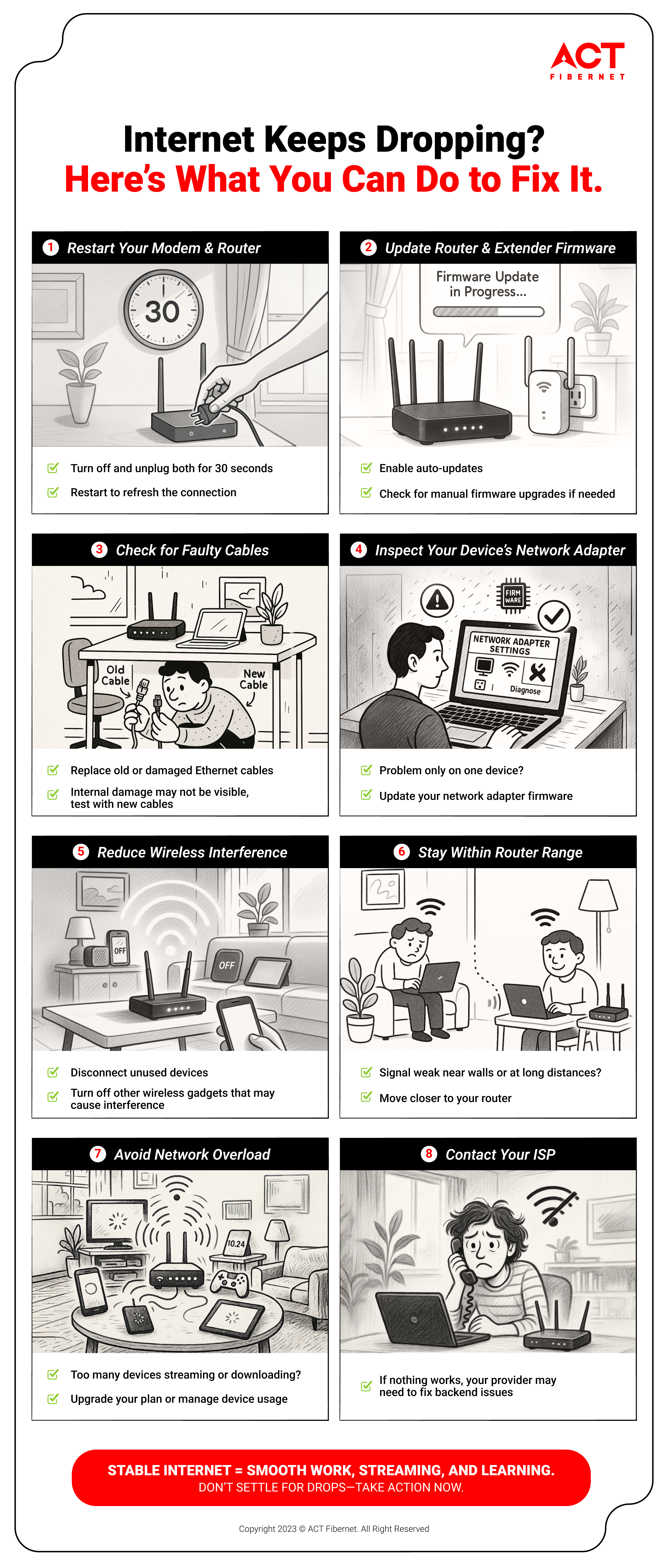 ACT
FIBERNET

Internet Keeps Dropping?
Here's What You Can Do to Fix It.

1 Restart Your Modem & Router

30

Turn off and unplug both for 30 seconds
Restart to refresh the connection

2 Update Router & Extender Firmware

Firmware Update in Progress...

Enable auto-updates
Check for manual firmware upgrades if needed

3 Check for Faulty Cables

Old Cable
New Cable

Replace old or damaged Ethernet cables
Internal damage may not be visible, test with new cables

4 Inspect Your Device's Network Adapter

FIRM WARE
NETWORK ADAPTER SETTINGS
Diagnose

Problem only on one device?
Update your network adapter firmware

5 Reduce Wireless Interference

OFF
OFF

Disconnect unused devices
Turn off other wireless gadgets that may cause interference

6 Stay Within Router Range

Signal weak near walls or at long distances?
Move closer to your router

7 Avoid Network Overload

10.24

Too many devices streaming or downloading?
Upgrade your plan or manage device usage

8 Contact Your ISP

If nothing works, your provider may need to fix backend issues

STABLE INTERNET = SMOOTH WORK, STREAMING, AND LEARNING.
DON'T SETTLE FOR DROPS—TAKE ACTION NOW.

Copyright 2023 © ACT Fibernet. All Right Reserved